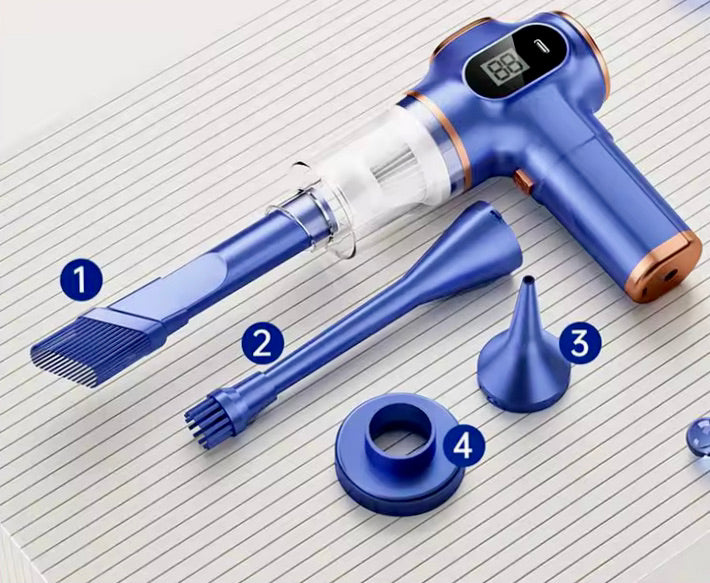 88

1

2

3

4